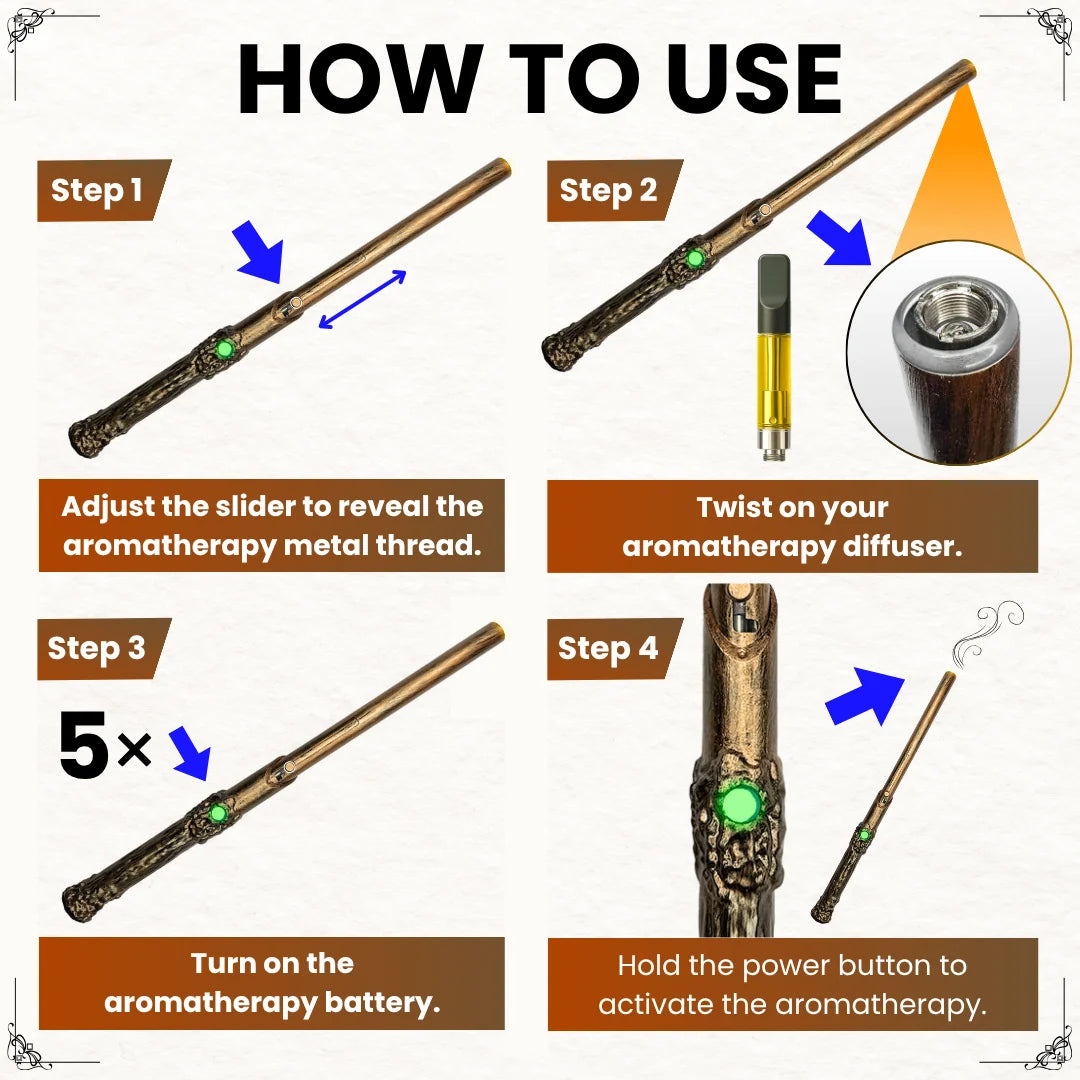 HOW TO USE

Step 1

Adjust the slider to reveal the aromatherapy metal thread.

Step 2

Twist on your aromatherapy diffuser.

Step 3

5×

Turn on the aromatherapy battery.

Step 4

Hold the power button to activate the aromatherapy.