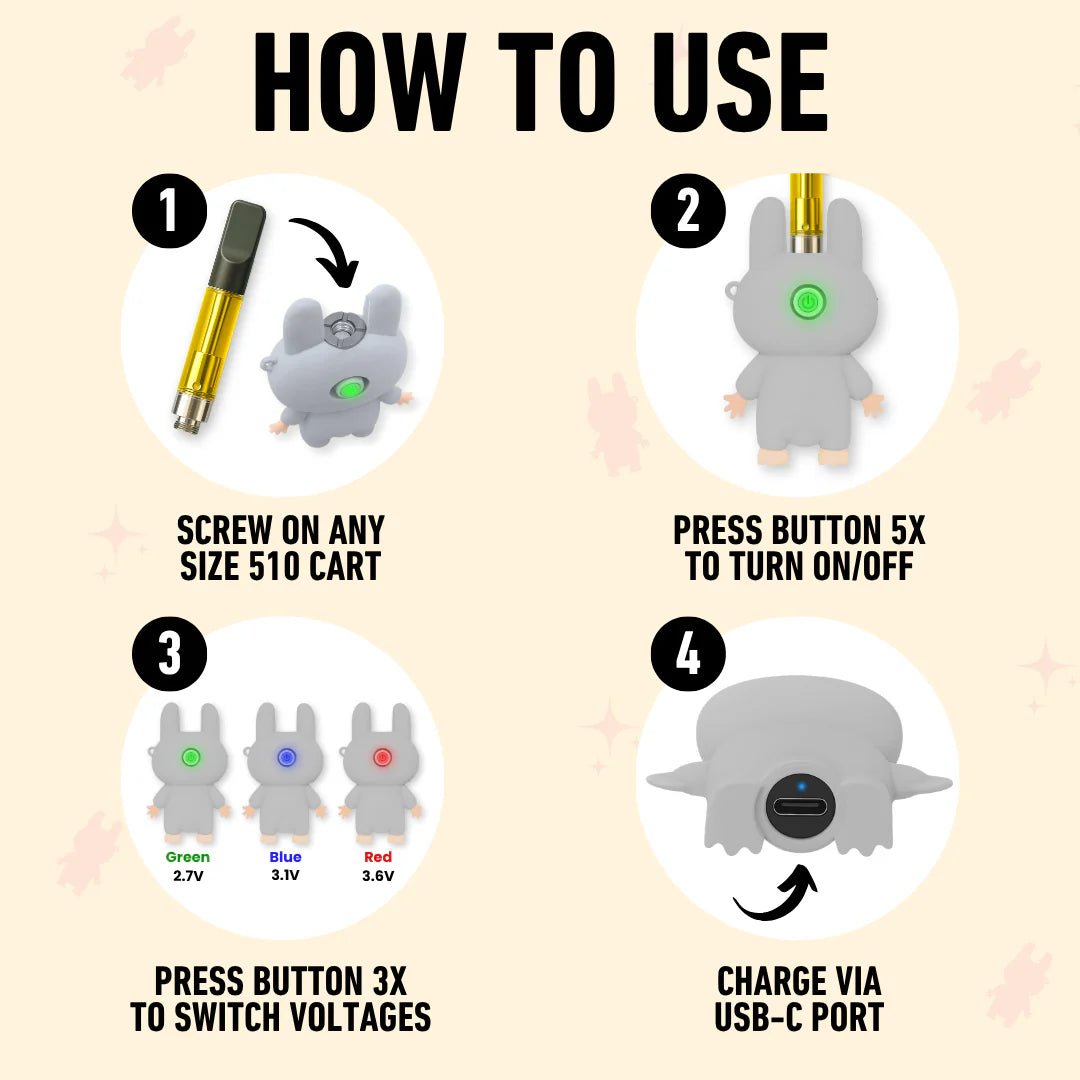 HOW TO USE

1

SCREW ON ANY SIZE 510 CART

2

PRESS BUTTON 5X TO TURN ON/OFF

3

Green
2.7V

Blue
3.1V

Red
3.6V

PRESS BUTTON 3X TO SWITCH VOLTAGES

4

CHARGE VIA USB-C PORT